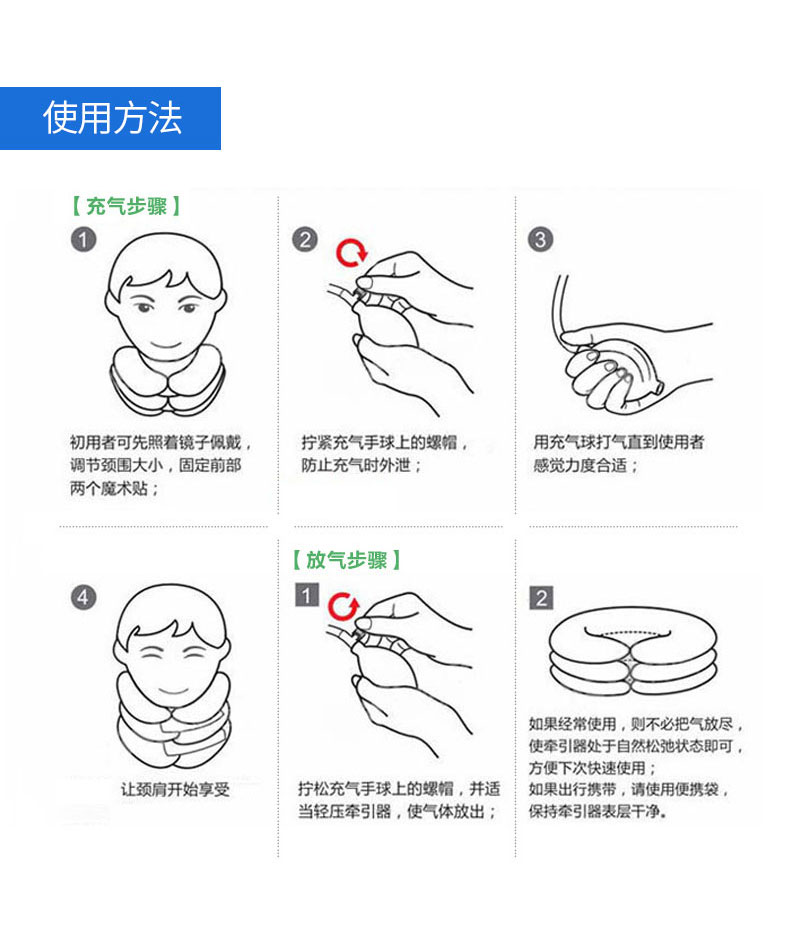 使用方法

【充气步骤】

1
初用者可先照着镜子佩戴，调节颈围大小，固定前部两个魔术贴；

2
拧紧充气手球上的螺帽，防止充气时外泄；

3
用充气球打气直到使用者感觉力度合适；

4
让颈肩开始享受

【放气步骤】

1
拧松充气手球上的螺帽，并适当轻压牵引器，使气体放出；

2
如果经常使用，则不必把气放尽，使牵引器处于自然松弛状态即可，方便下次快速使用；
如果出行携带，请使用便携袋，保持牵引器表层干净。